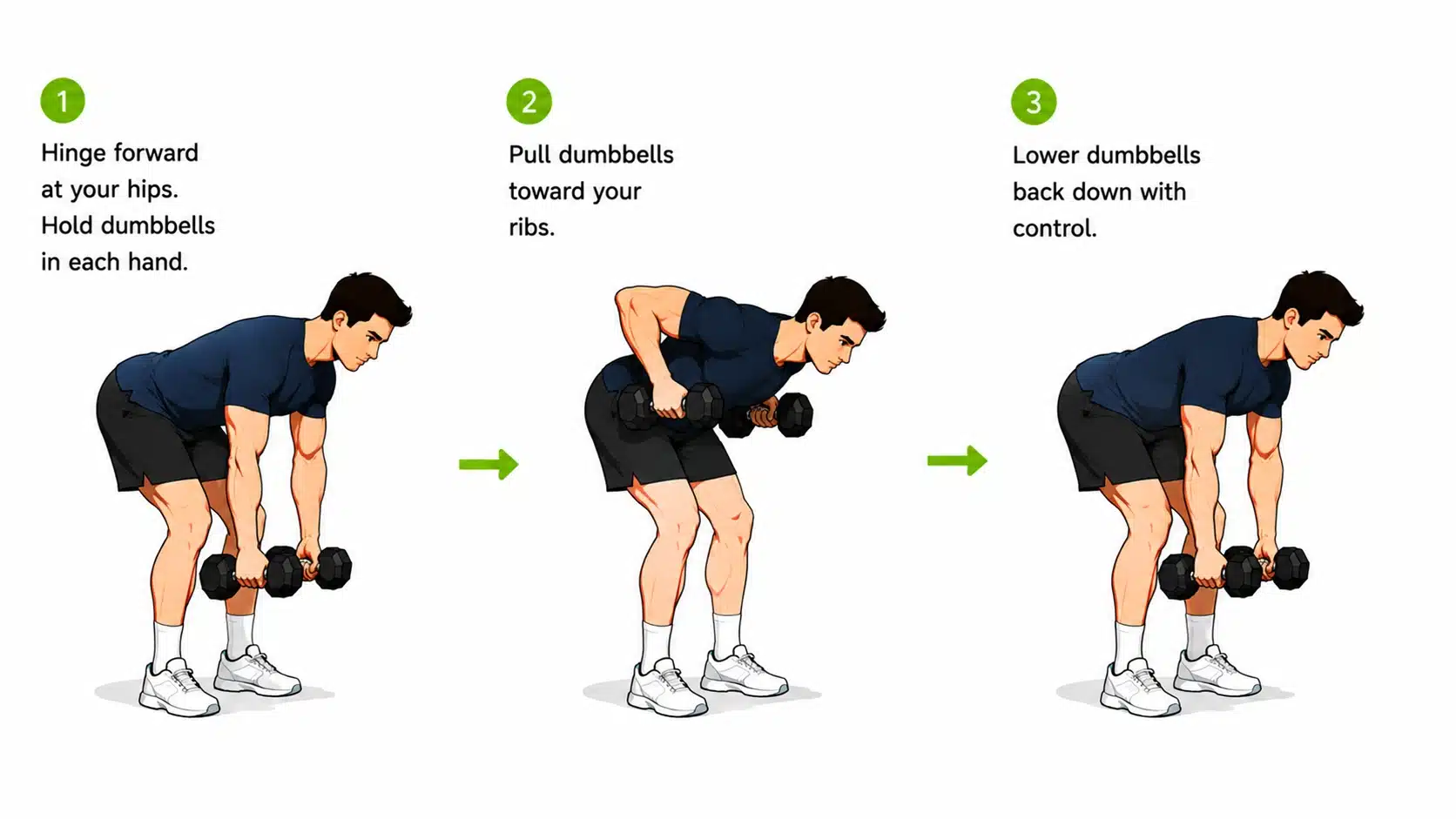 1

Hinge forward at your hips. Hold dumbbells in each hand.

2

Pull dumbbells toward your ribs.

3

Lower dumbbells back down with control.