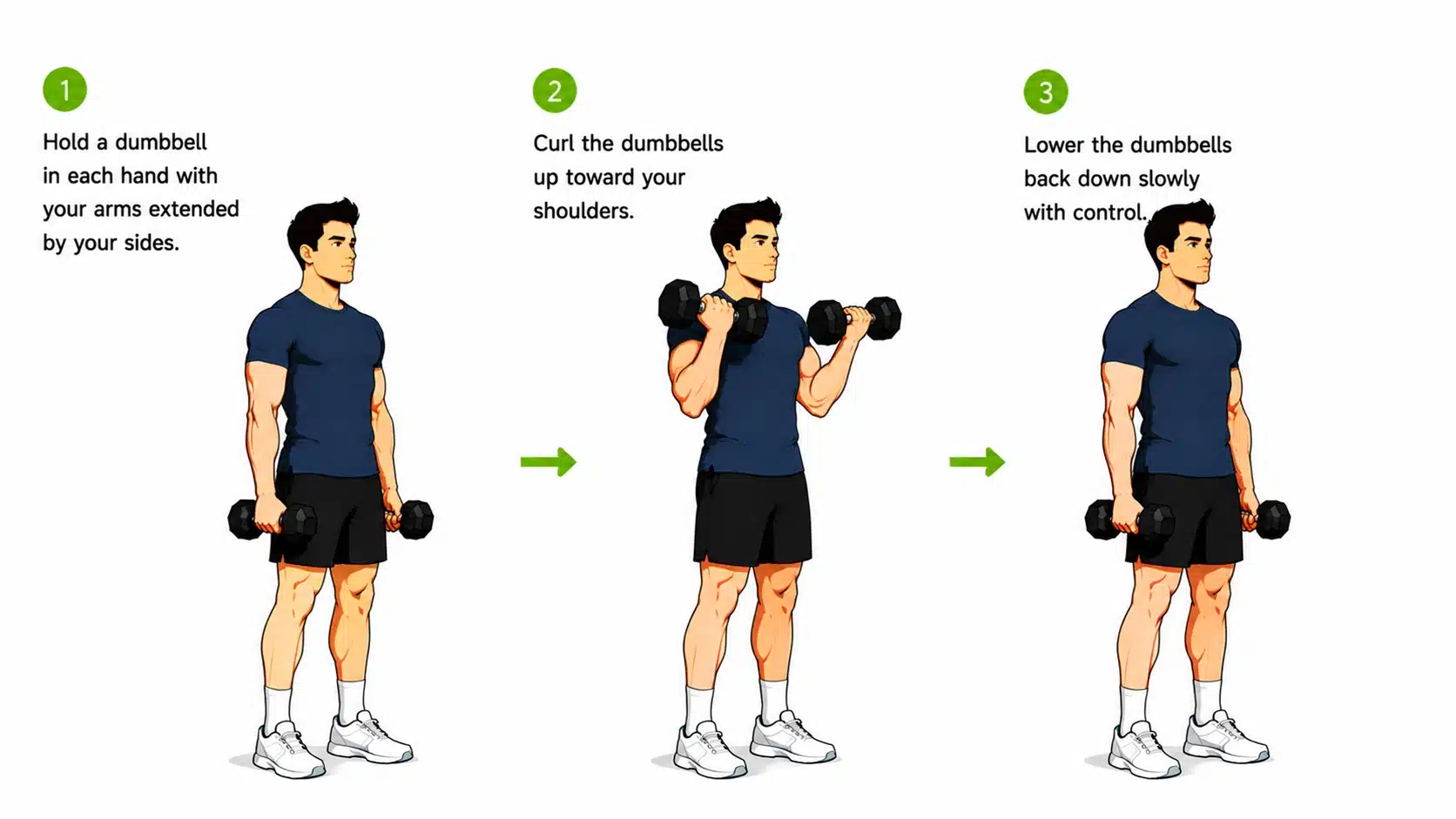 1

Hold a dumbbell in each hand with your arms extended by your sides.

2

Curl the dumbbells up toward your shoulders.

3

Lower the dumbbells back down slowly with control.