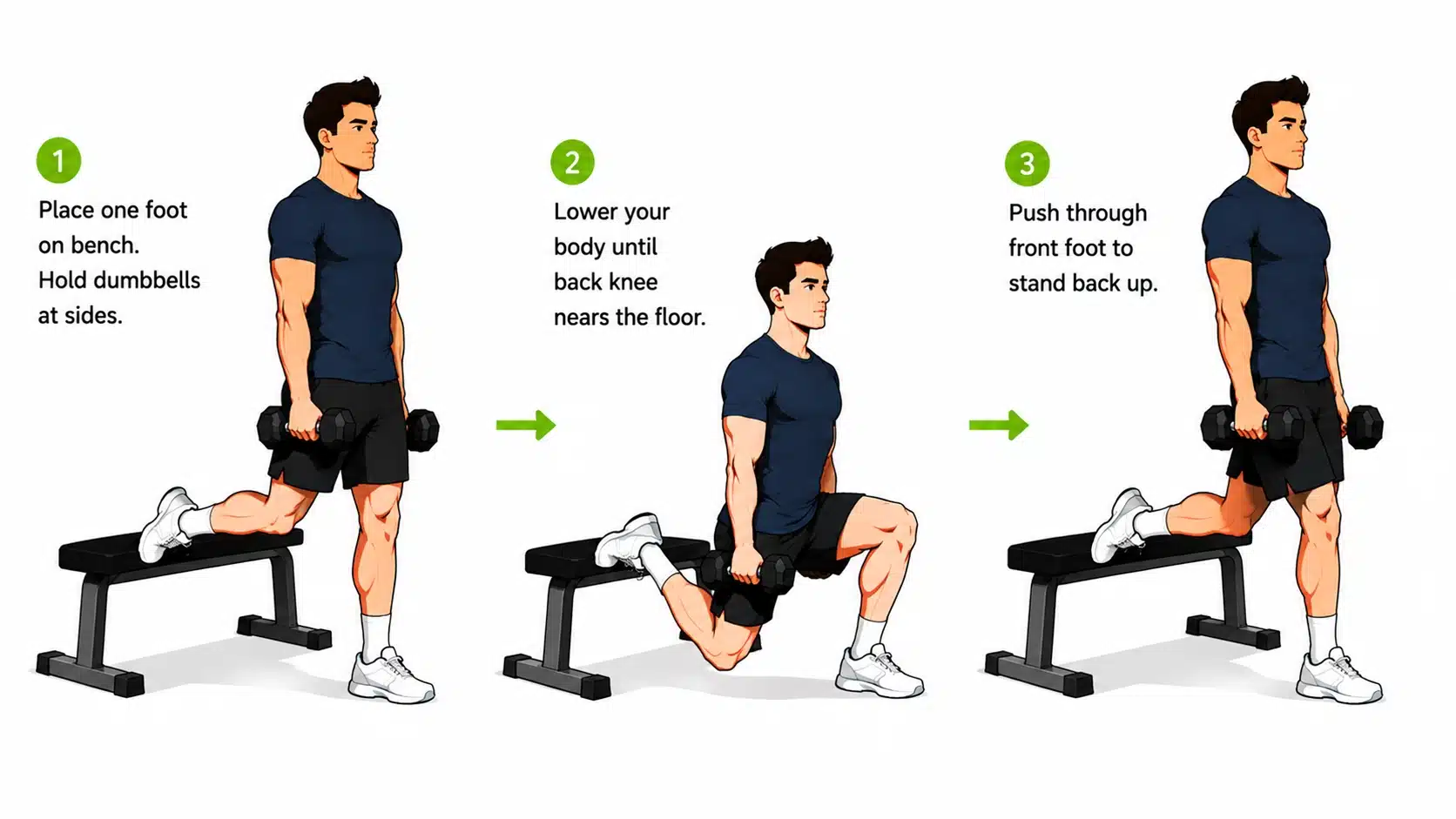 1

Place one foot on bench. Hold dumbbells at sides.

2

Lower your body until back knee nears the floor.

3

Push through front foot to stand back up.