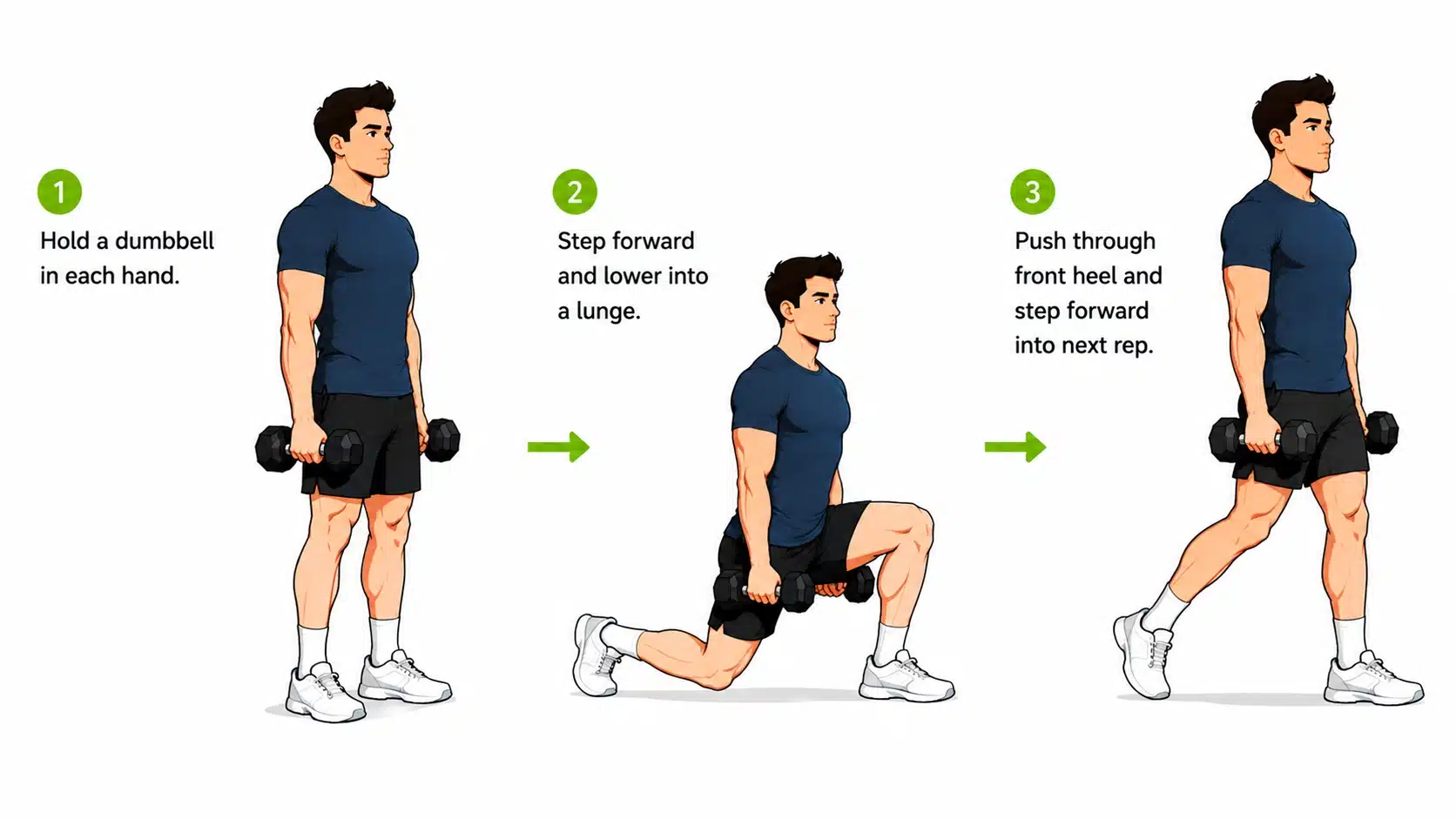 1

Hold a dumbbell in each hand.

2

Step forward and lower into a lunge.

3

Push through front heel and step forward into next rep.