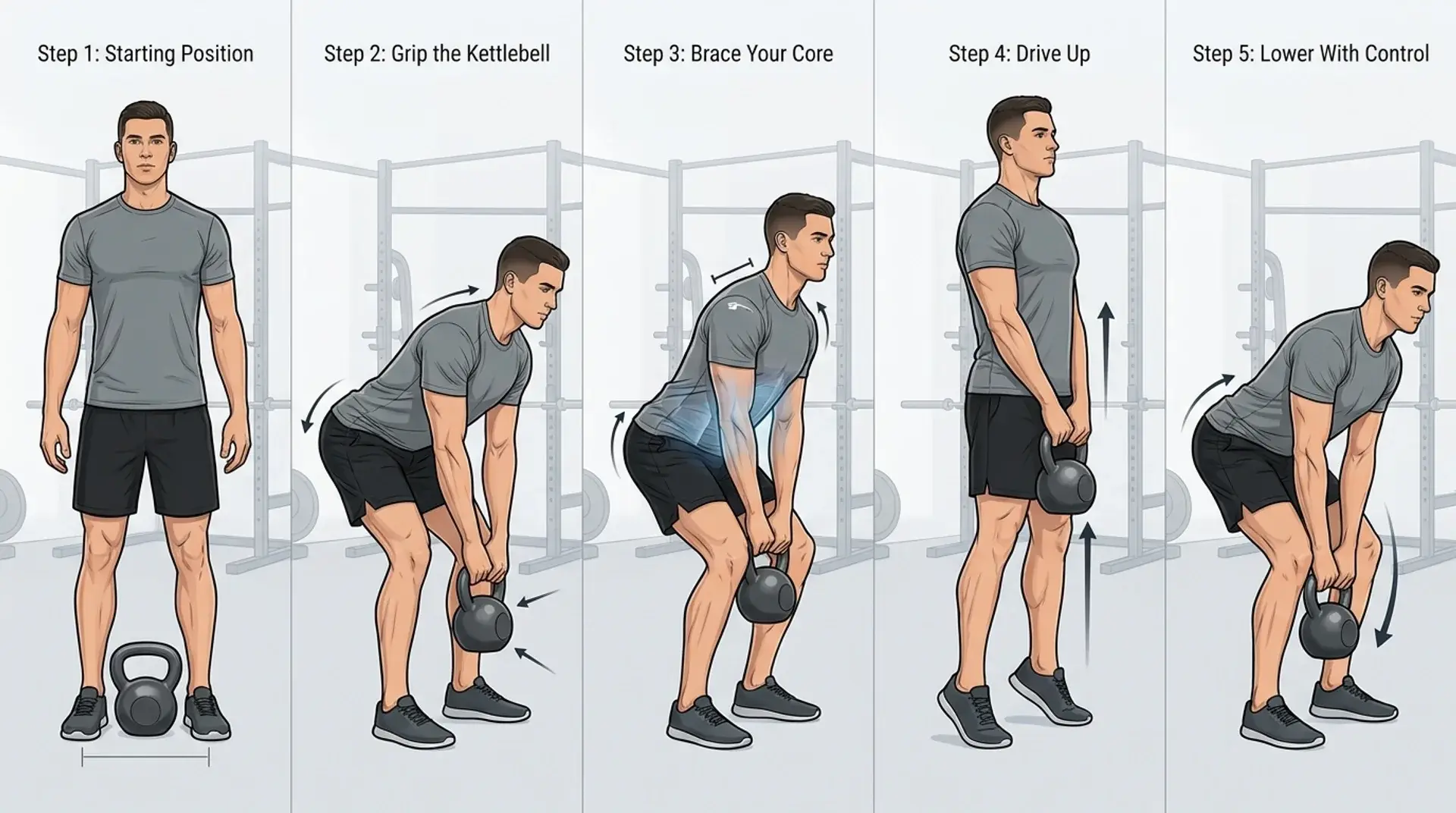 Step 1: Starting Position

Step 2: Grip the Kettlebell

Step 3: Brace Your Core

Step 4: Drive Up

Step 5: Lower With Control