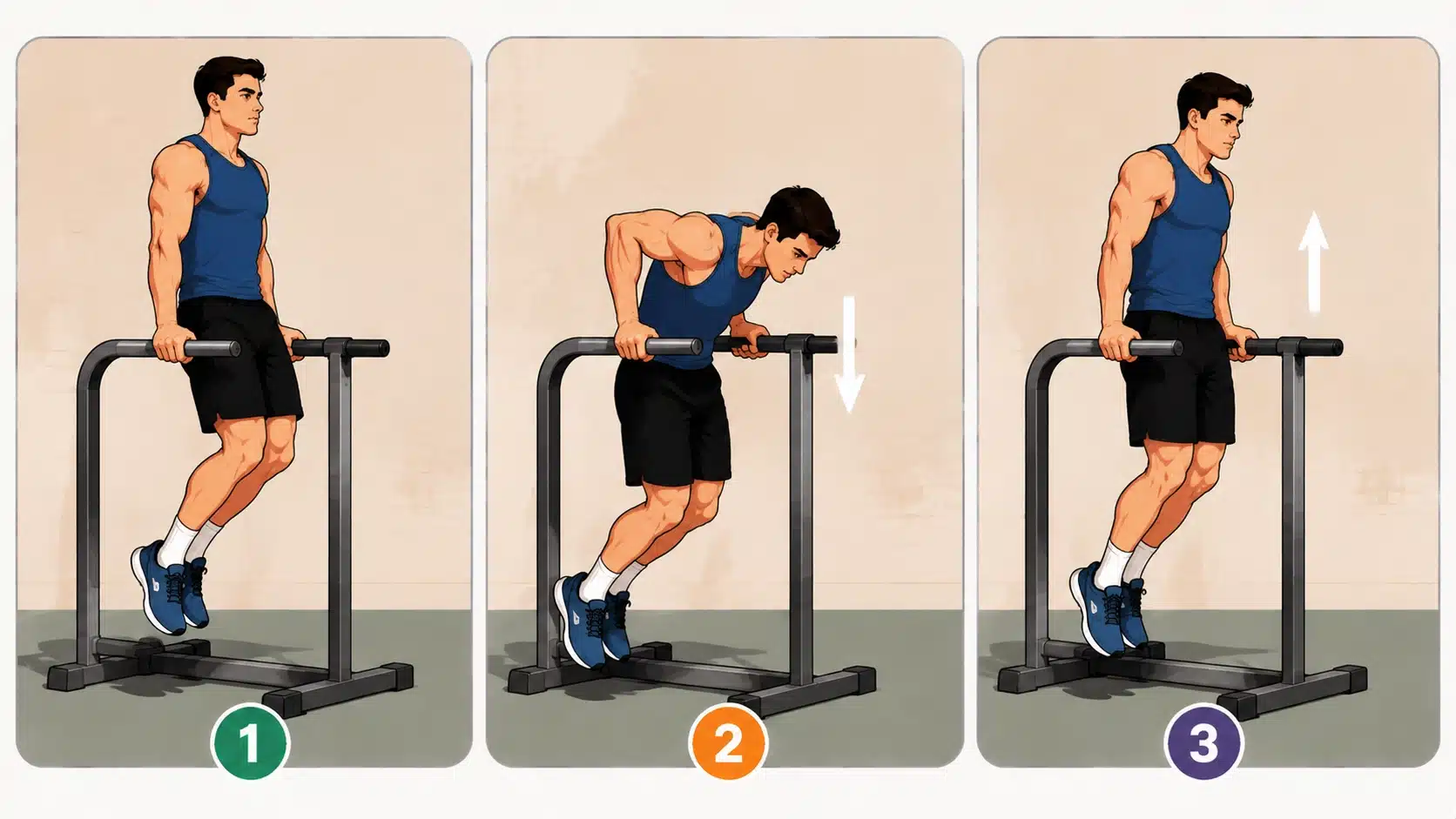 1

2

3